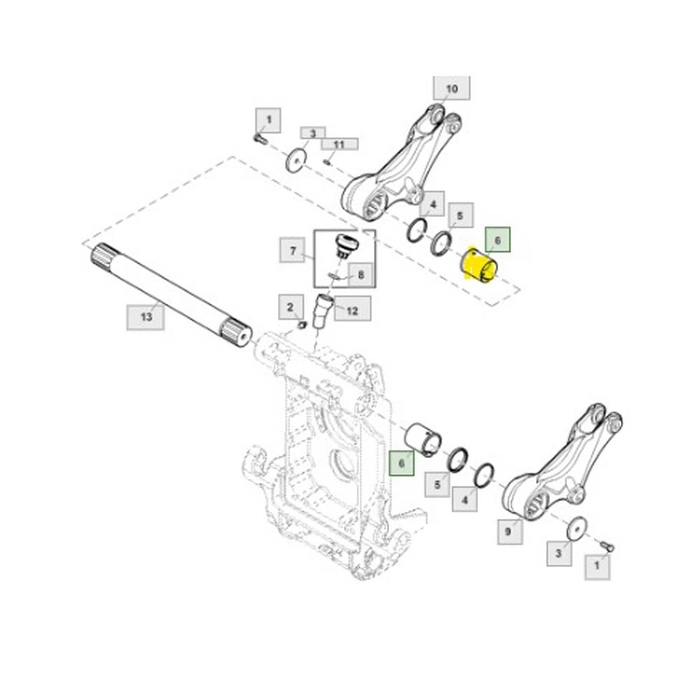 10
1
3
11
4
5
6
7
8
13
2
12
6
5
4
9
3
1