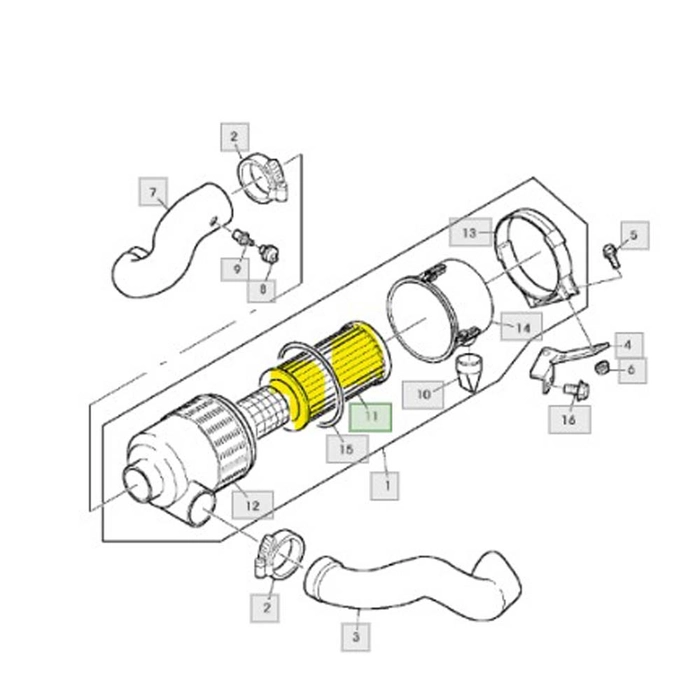 2
7
9
8
13
5
14
4
6
10
16
11
15
1
12
2
3