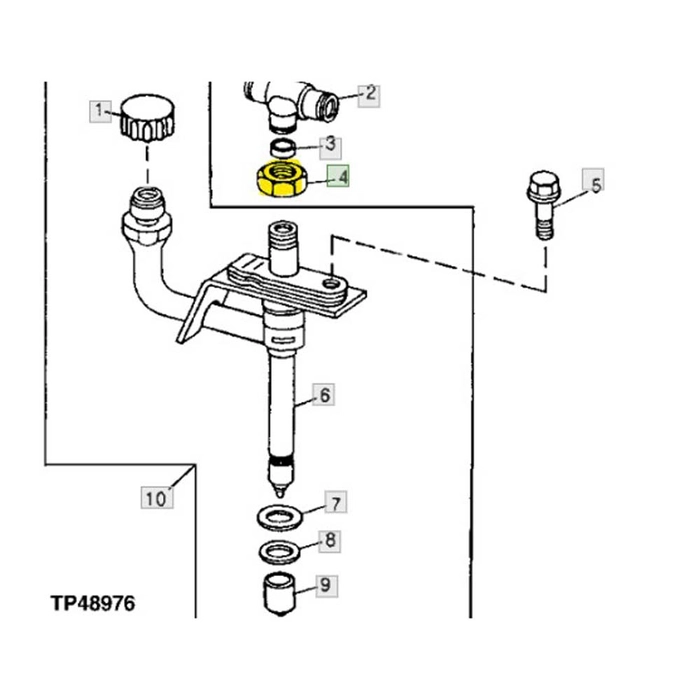 1
2
3
4
5
6
10
7
8
9
TP48976