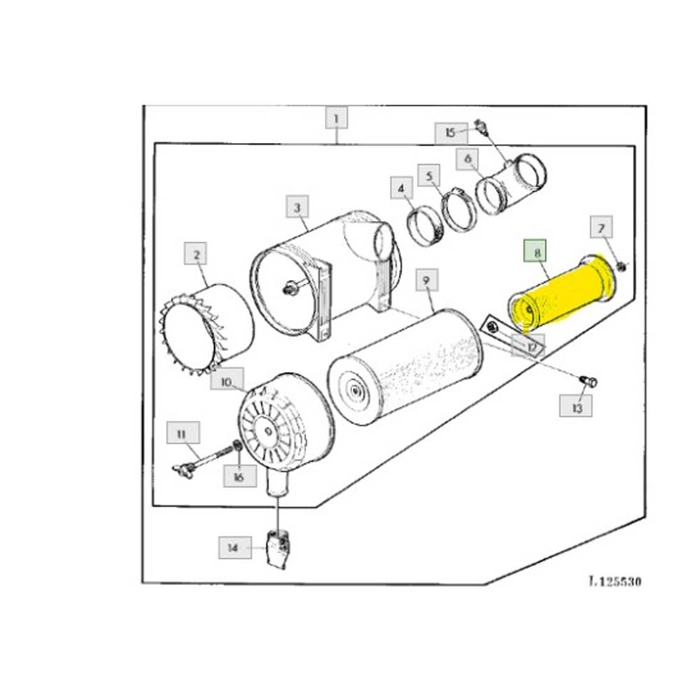 1
15
6
5
4
3
7
8
2
9
17
10
13
11
16
14
L125530