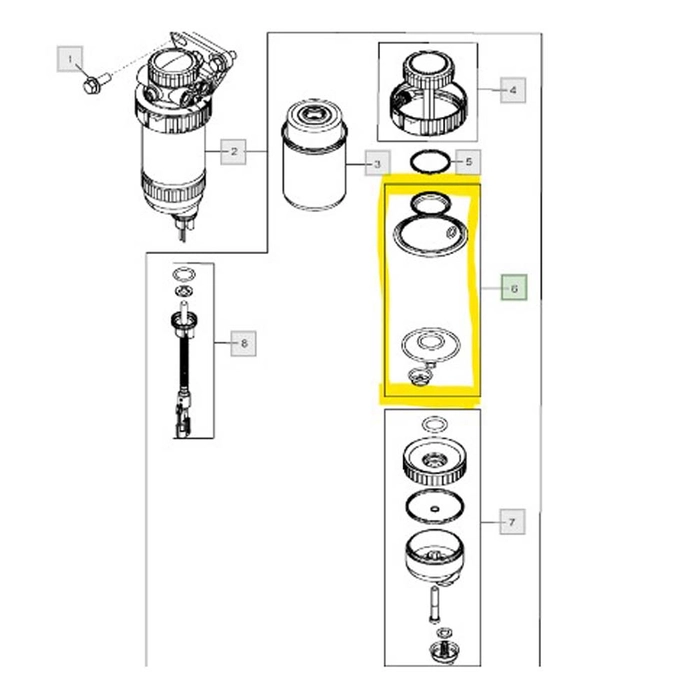 1
2
3
4
5
6
8
7