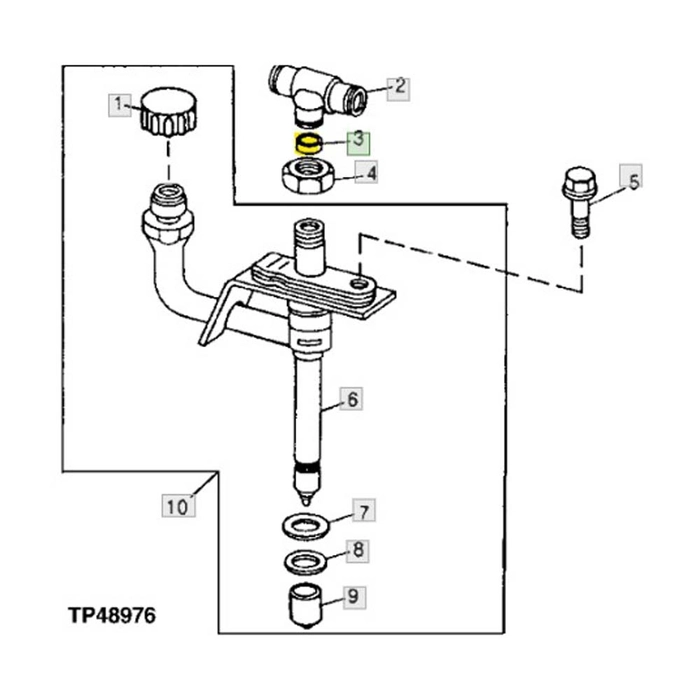 1
2
3
4
5
6
10
7
8
9
TP48976