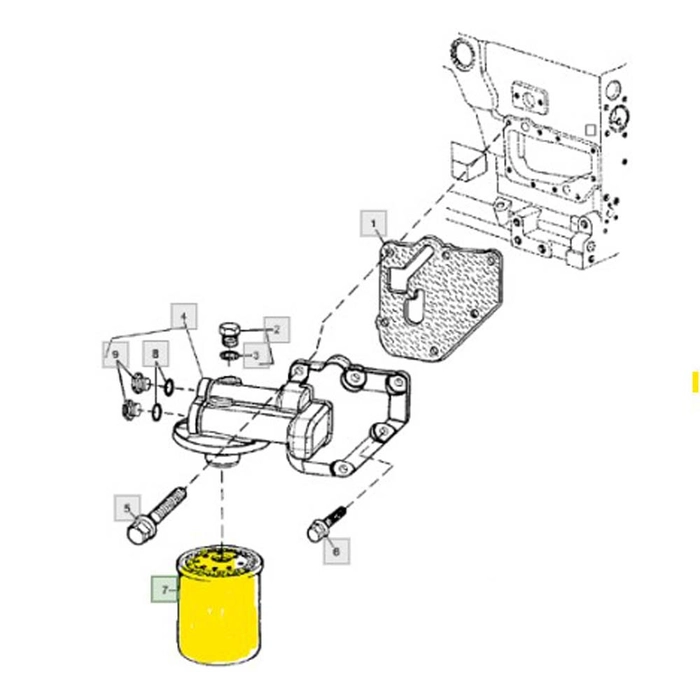 1
4
2
3
9
8
5
6
7